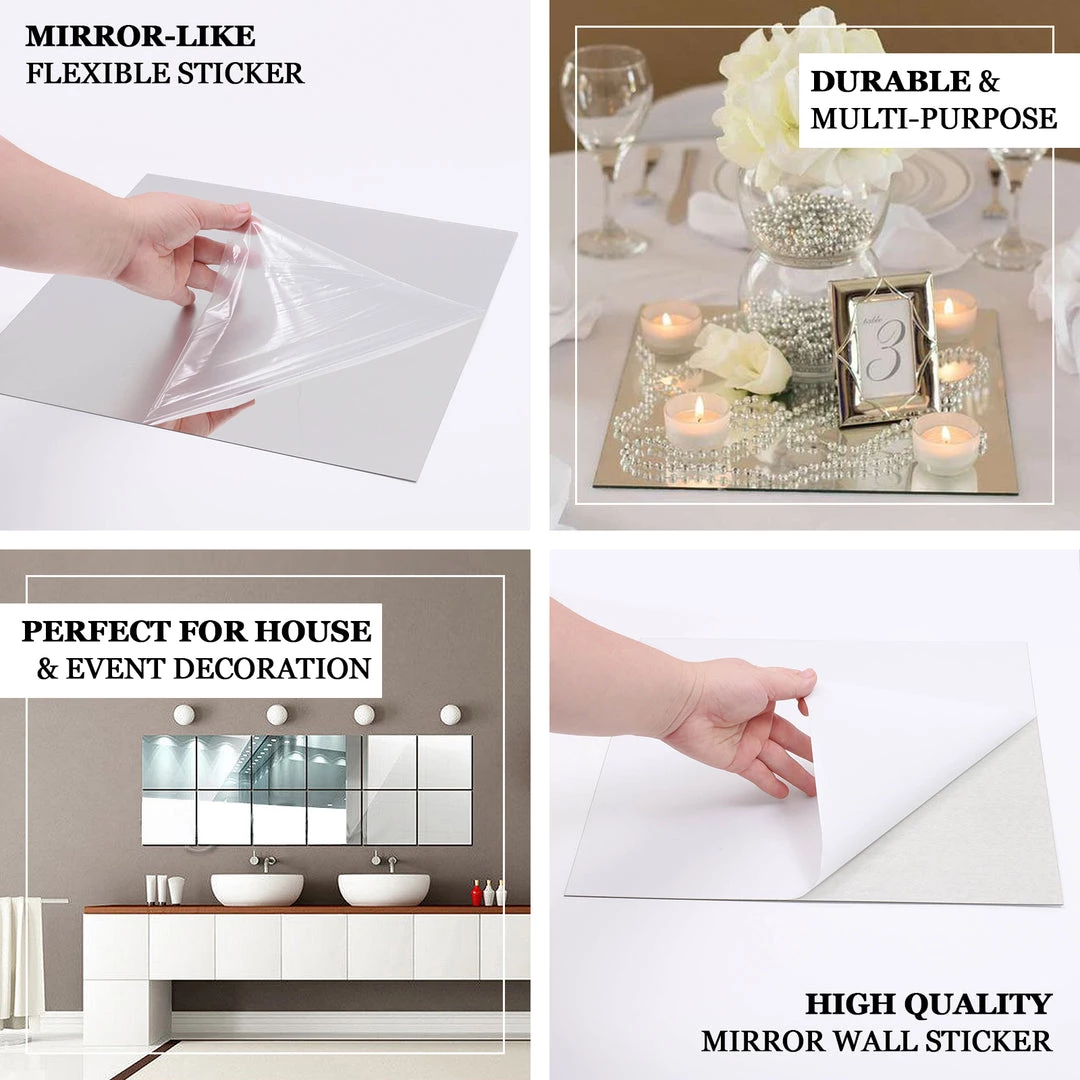 MIRROR-LIKE
FLEXIBLE STICKER

DURABLE &
MULTI-PURPOSE

table
3

PERFECT FOR HOUSE
& EVENT DECORATION

HIGH QUALITY
MIRROR WALL STICKER