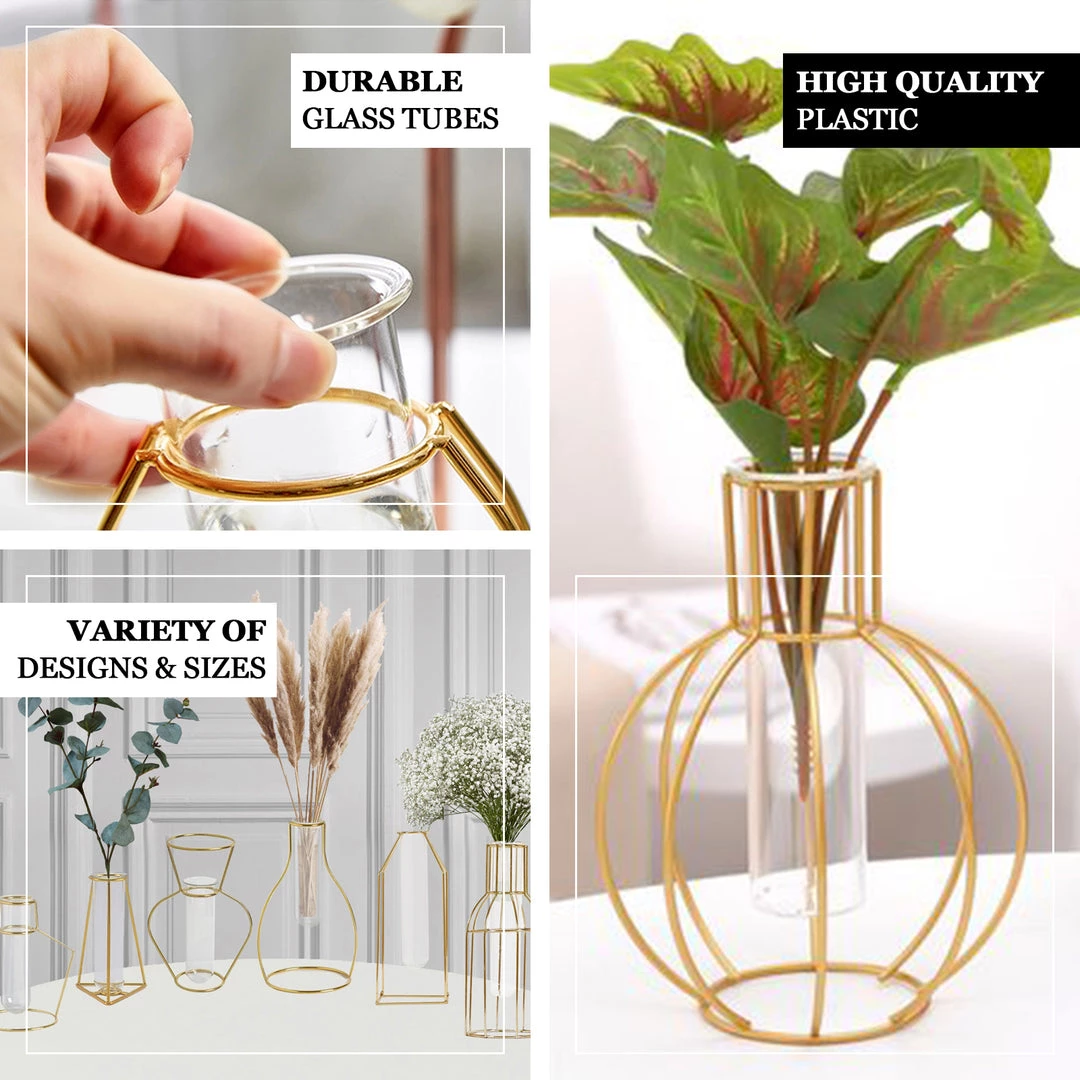 DURABLE
GLASS TUBES

HIGH QUALITY
PLASTIC

VARIETY OF
DESIGNS & SIZES