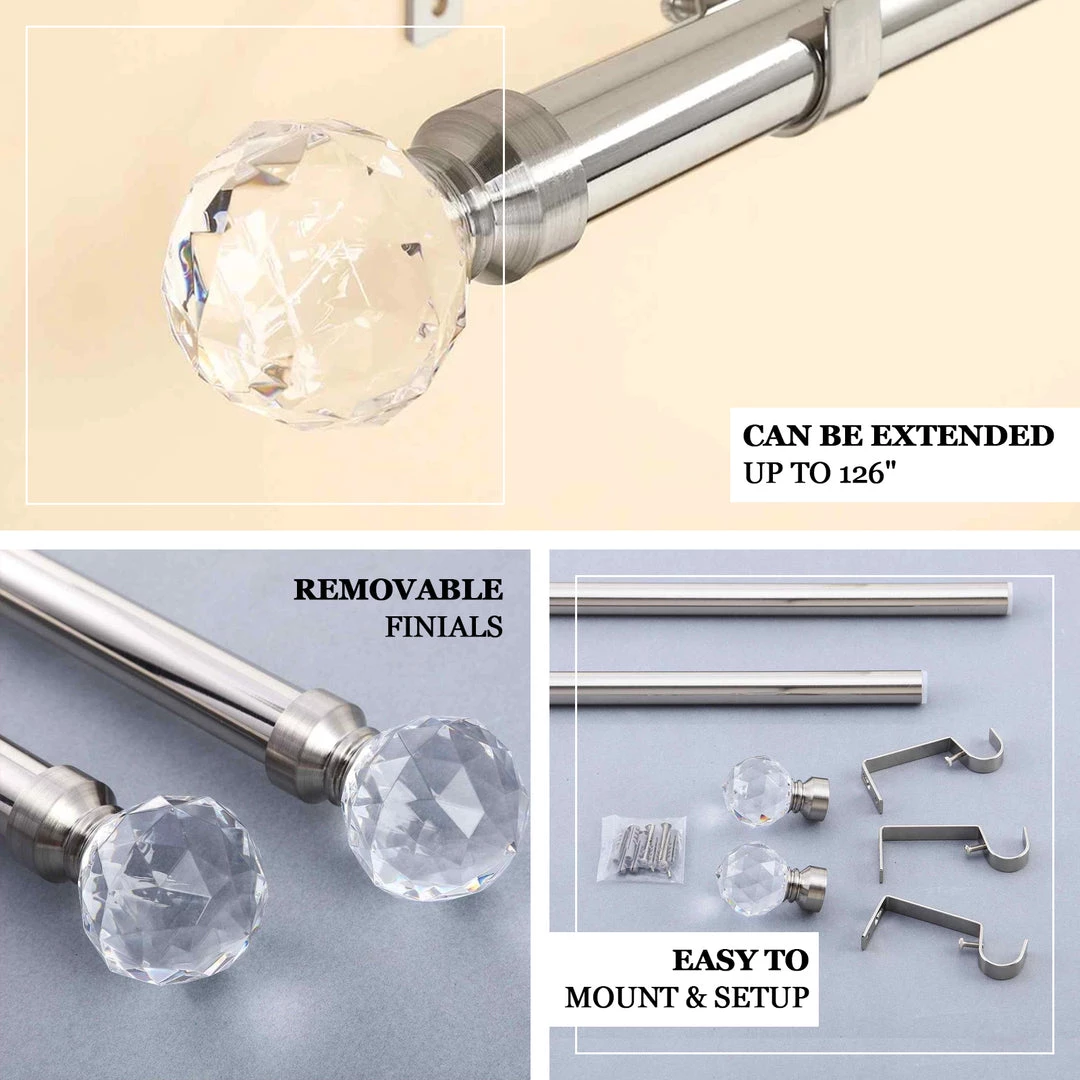 CAN BE EXTENDED
UP TO 126"

REMOVABLE
FINIALS

EASY TO
MOUNT & SETUP