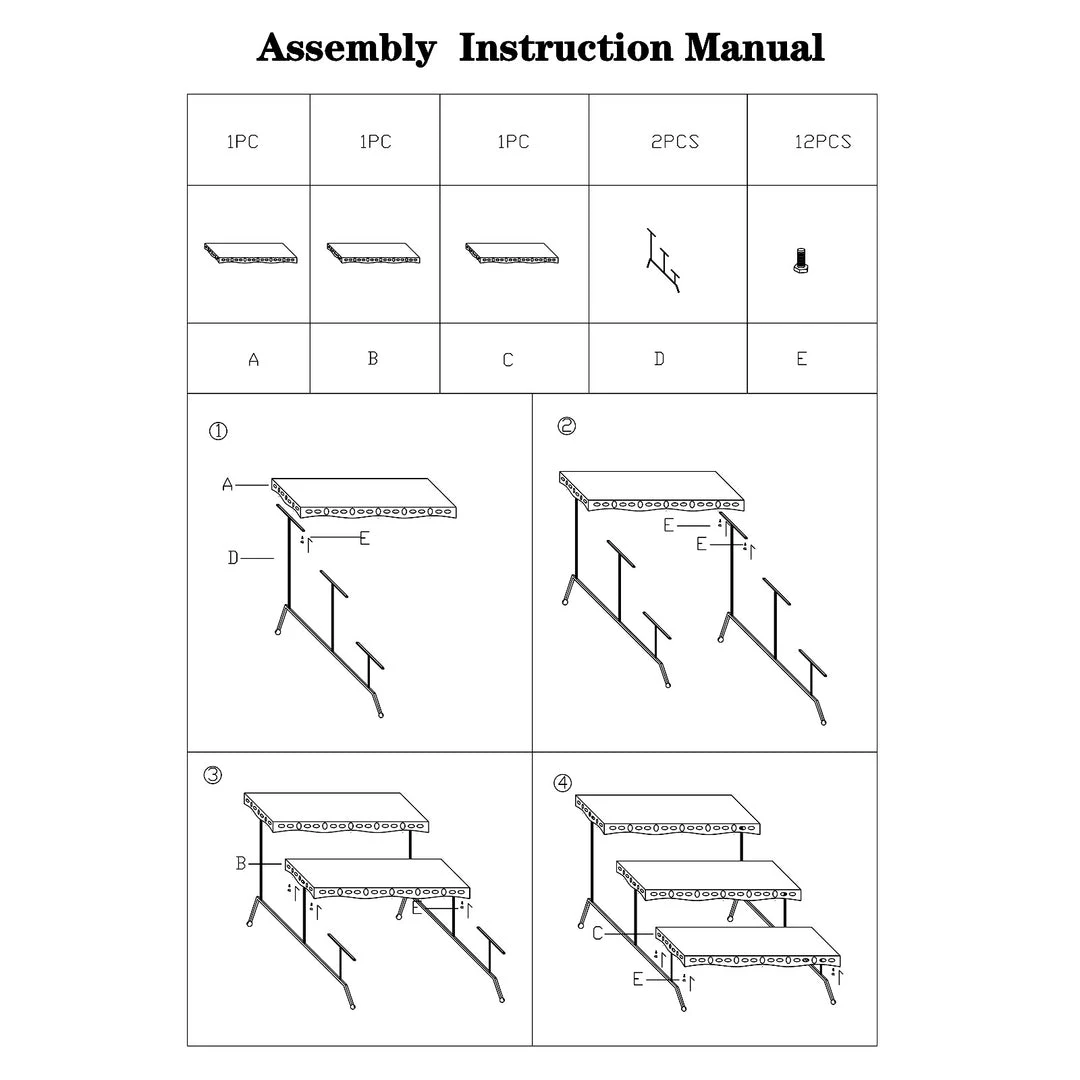 Assembly Instruction Manual

| 1PC | 1PC | 1PC | 2PCS | 12PCS |
|---|---|---|---|---|
| | | | | |
| A | B | C | D | E |

①

A

E

D

②

E

E

③

B

E

④

C

E